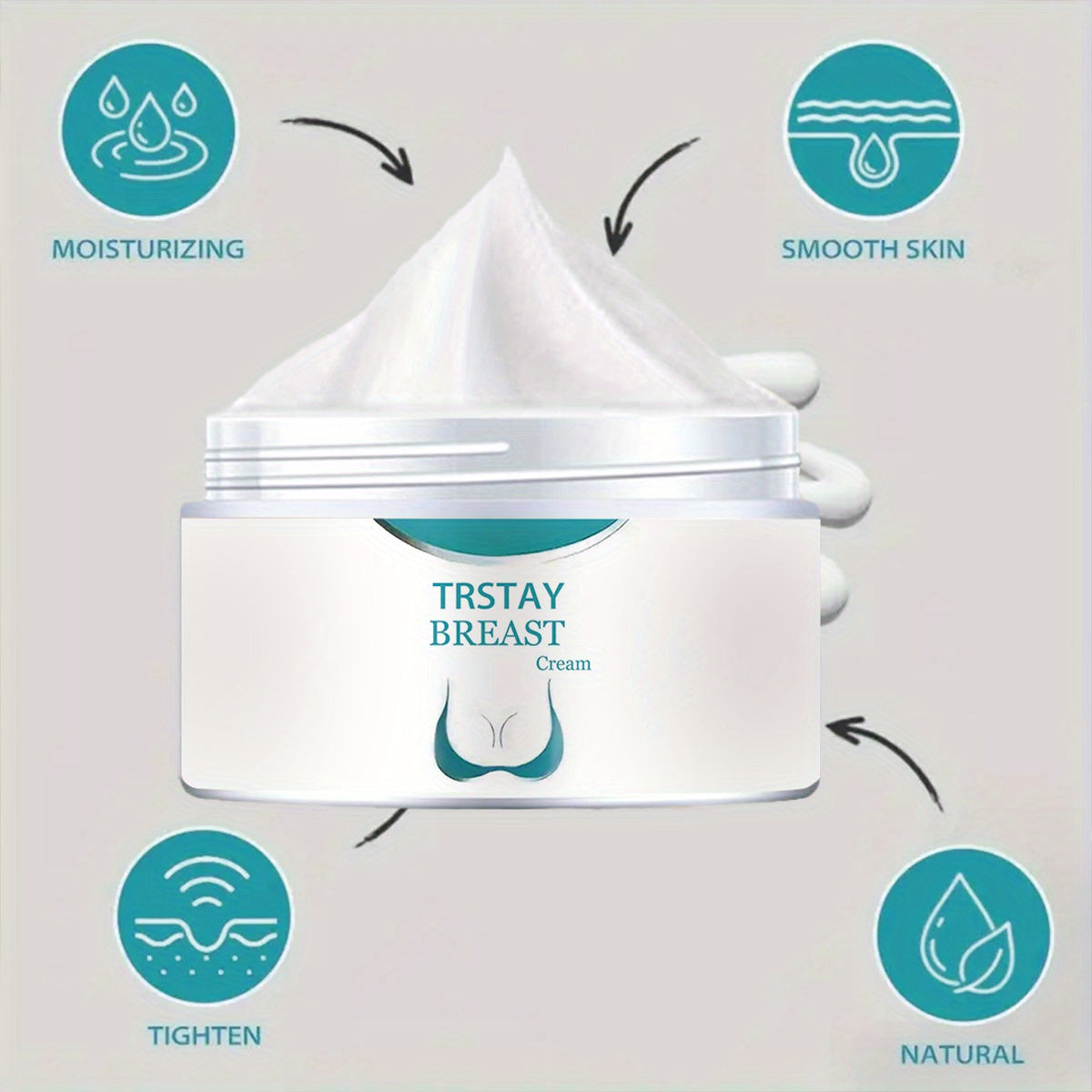 MOISTURIZING

SMOOTH SKIN

TRSTAY
BREAST
Cream

TIGHTEN

NATURAL